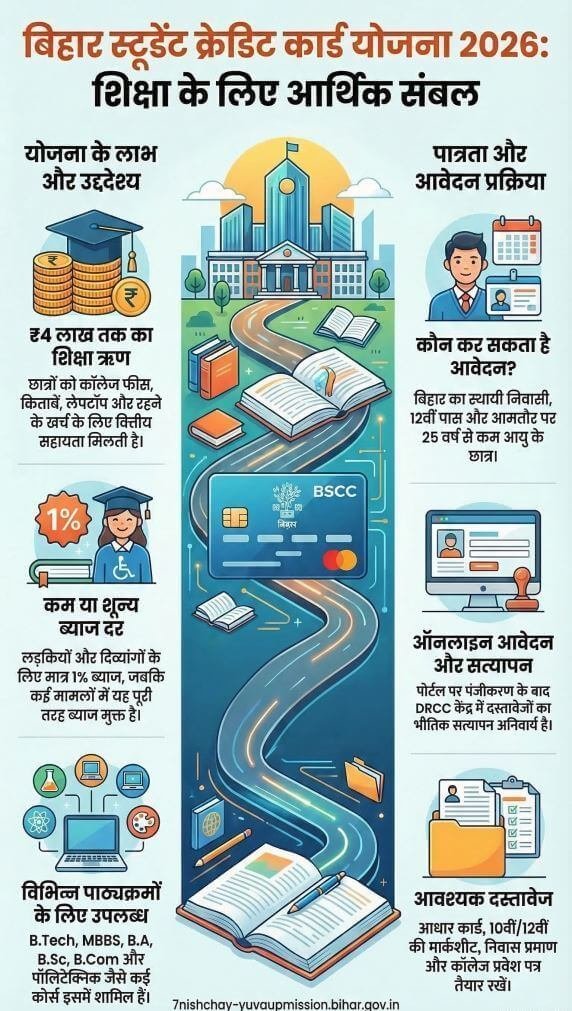 बिहार स्टूडेंट क्रेडिट कार्ड योजना 2026: शिक्षा के लिए आर्थिक संबल

योजना के लाभ और उद्देश्य

₹4 लाख तक का शिक्षा ऋण

छात्रों को कॉलेज फीस, किताबें, लेपटॉप और रहने के खर्च के लिए वित्तीय सहायता मिलती है।

1%

कम या शून्य ब्याज दर

लड़कियों और दिव्यांगों के लिए मात्र 1% ब्याज, जबकि कई मामलों में यह पूरी तरह ब्याज मुक्त है।

विभिन्न पाठ्यक्रमों के लिए उपलब्ध

B.Tech, MBBS, B.A, B.Sc, B.Com और पॉलिटेक्निक जैसे कई कोर्स इसमें शामिल हैं।

BSCC

बिहार

पात्रता और आवेदन प्रक्रिया

कौन कर सकता है आवेदन?

बिहार का स्थायी निवासी, 12वीं पास और आमतौर पर 25 वर्ष से कम आयु के छात्र।

ऑनलाइन आवेदन और सत्यापन

पोर्टल पर पंजीकरण के बाद DRCC केंद्र में दस्तावेजों का भौतिक सत्यापन अनिवार्य है।

आवश्यक दस्तावेज

आधार कार्ड, 10वीं/12वीं की मार्कशीट, निवास प्रमाण और कॉलेज प्रवेश पत्र तैयार रखें।

7nishchay-yuvaupmission.bihar.gov.in